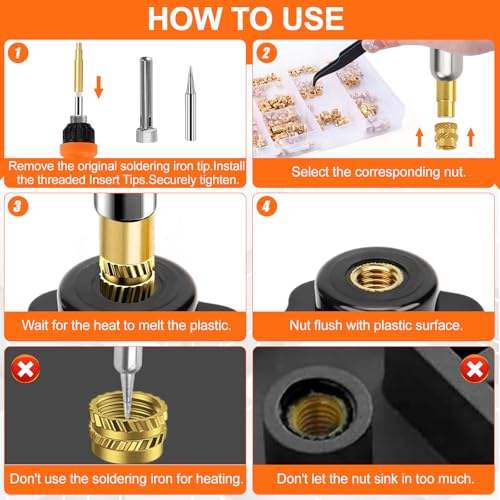 HOW TO USE

1

Remove the original soldering iron tip.Install the threaded Insert Tips.Securely tighten.

2

Select the corresponding nut.

3

Wait for the heat to melt the plastic.

4

Nut flush with plastic surface.

Don't use the soldering iron for heating.

Don't let the nut sink in too much.