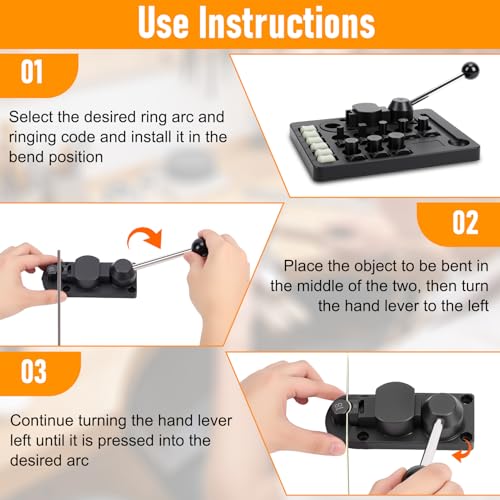 Use Instructions

01

Select the desired ring arc and ringing code and install it in the bend position

02

Place the object to be bent in the middle of the two, then turn the hand lever to the left

03

Continue turning the hand lever left until it is pressed into the desired arc