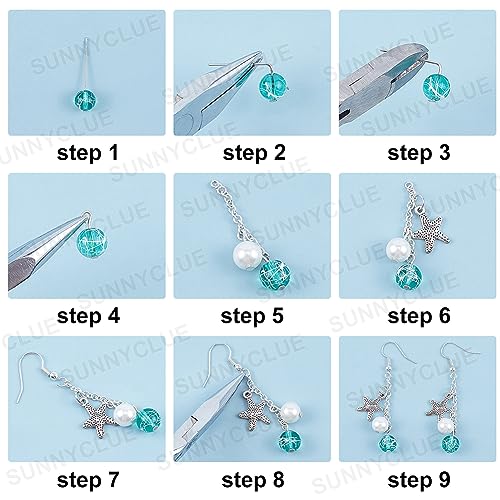 SUNNYCLUE

step 1

step 2

step 3

step 4

step 5

step 6

step 7

step 8

step 9