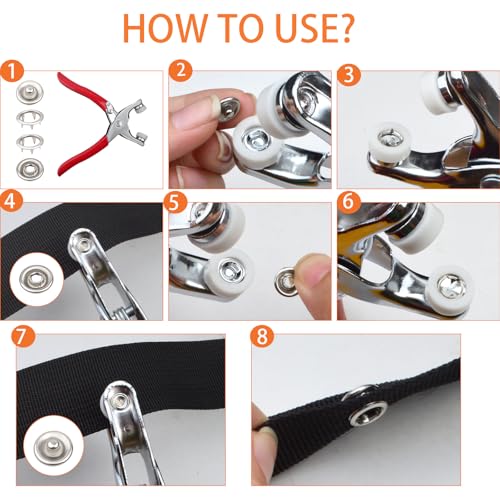 HOW TO USE?

1

2

3

4

5

6

7

8