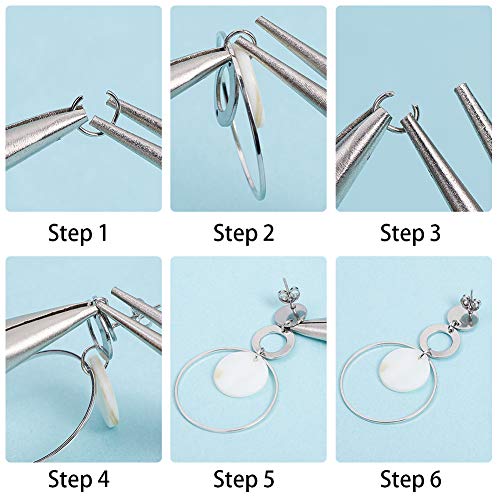 Step 1

Step 2

Step 3

Step 4

Step 5

Step 6