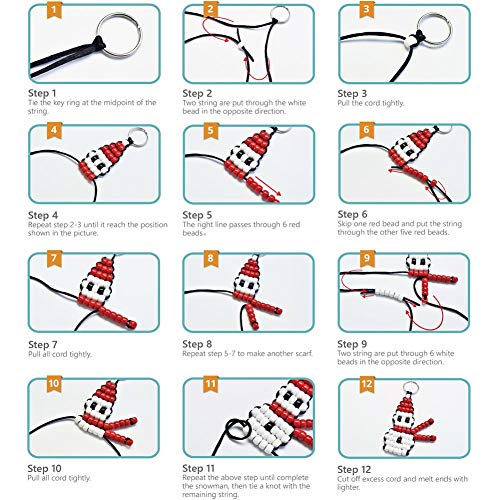 1

Step 1
Tie the key ring at the midpoint of the string.

2

Step 2
Two string are put through the white bead in the opposite direction.

3

Step 3
Pull the cord tightly.

4

Step 4
Repeat step 2-3 until it reach the position shown in the picture.

5

Step 5
The right line passes through 6 red beads。

6

Step 6
Skip one red bead and put the string through the other five red beads.

7

Step 7
Pull all cord tightly.

8

Step 8
Repeat step 5-7 to make another scarf.

9

Step 9
Two string are put through 6 white beads in the opposite direction.

10

Step 10
Pull all cord tightly.

11

Step 11
Repeat the above step until complete the snowman, then tie a knot with the remaining string.

12

Step 12
Cut off excess cord and melt ends with lighter.