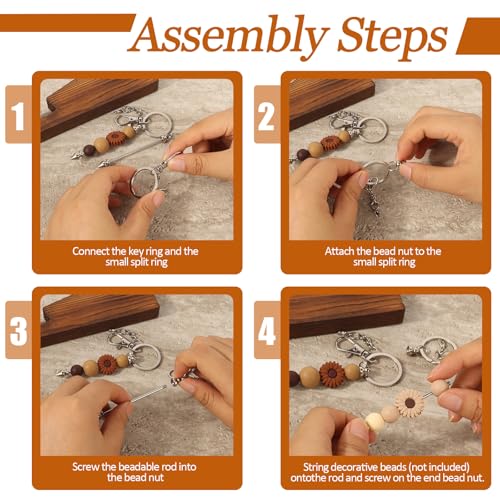 Assembly Steps

1

Connect the key ring and the small split ring

2

Attach the bead nut to the small split ring

3

Screw the beadable rod into the bead nut

4

String decorative beads (not included) ontothe rod and screw on the end bead nut.