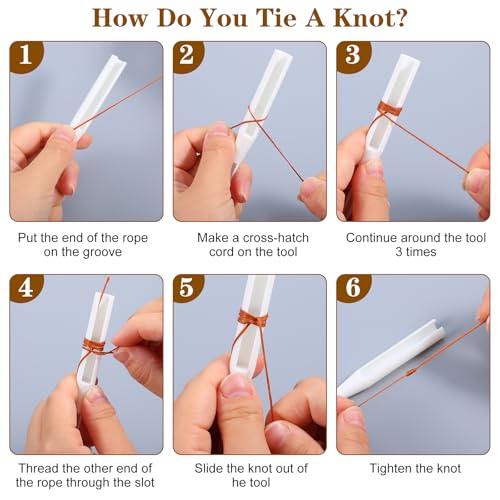 How Do You Tie A Knot?

1

Put the end of the rope on the groove

2

Make a cross-hatch cord on the tool

3

Continue around the tool 3 times

4

Thread the other end of the rope through the slot

5

Slide the knot out of he tool

6

Tighten the knot