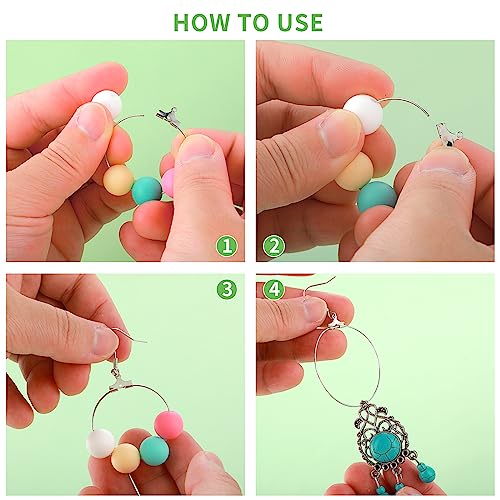 HOW TO USE

1

2

3

4