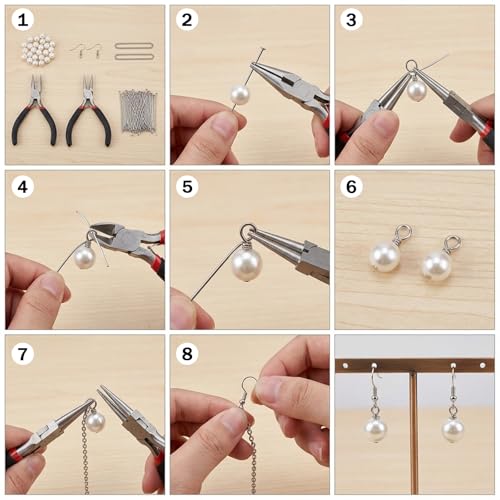 1
2
3
4
5
6
7
8