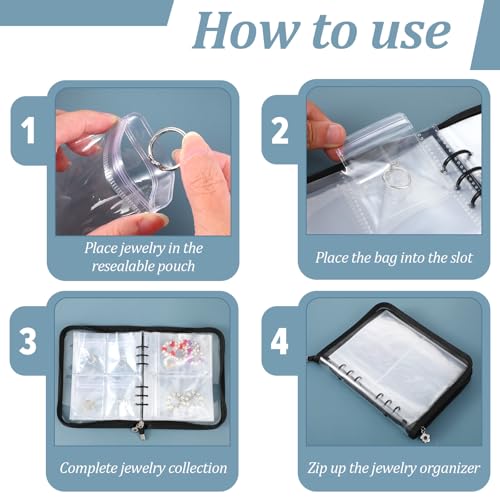 How to use

1

Place jewelry in the resealable pouch

2

Place the bag into the slot

3

Complete jewelry collection

4

Zip up the jewelry organizer