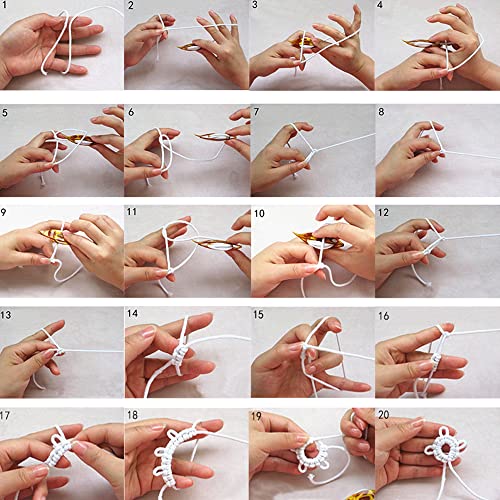 1 2 3 4

5 6 7 8

9 11 10 12

13 14 15 16

17 18 19 20