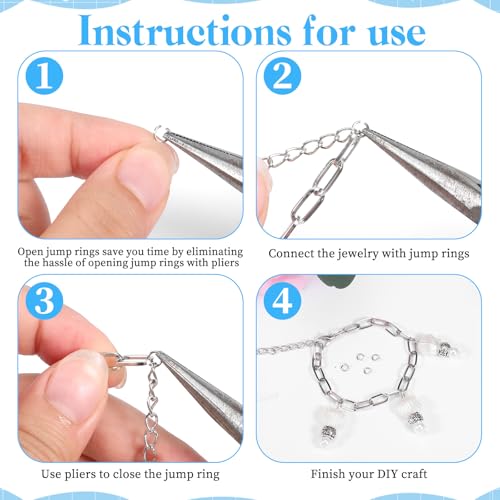 Instructions for use

1

Open jump rings save you time by eliminating the hassle of opening jump rings with pliers

2

Connect the jewelry with jump rings

3

Use pliers to close the jump ring

4

Finish your DIY craft