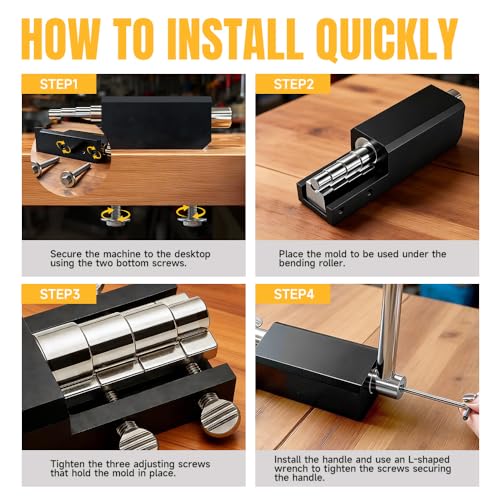 HOW TO INSTALL QUICKLY

STEP1

Secure the machine to the desktop using the two bottom screws.

STEP2

Place the mold to be used under the bending roller.

STEP3

Tighten the three adjusting screws that hold the mold in place.

STEP4

Install the handle and use an L-shaped wrench to tighten the screws securing the handle.