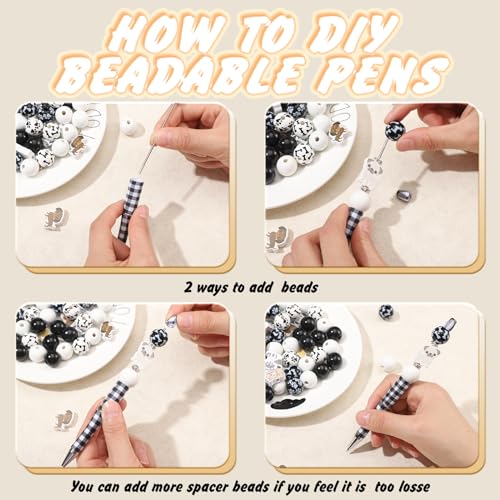 HOW TO DIY BEADABLE PENS

2 ways to add beads

You can add more spacer beads if you feel it is too losse