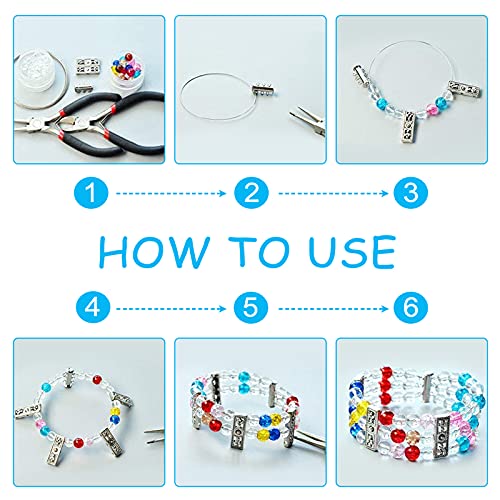 1
2
3

HOW TO USE

4
5
6