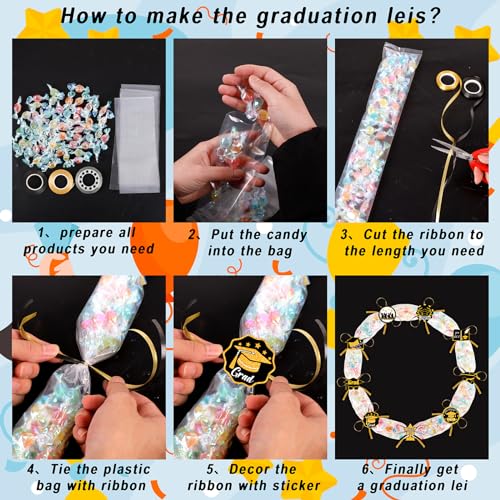 How to make the graduation leis?

1、prepare all products you need

2、Put the candy into the bag

3、Cut the ribbon to the length you need

Grad

4、Tie the plastic bag with ribbon

5、Decor the ribbon with sticker

6、Finally get a graduation lei