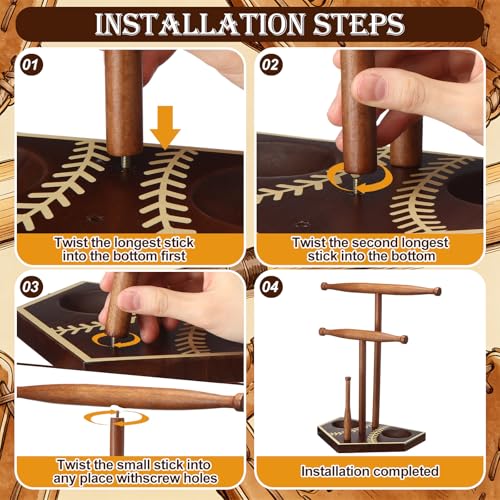 INSTALLATION STEPS

01

Twist the longest stick into the bottom first

02

Twist the second longest stick into the bottom

03

Twist the small stick into any place withscrew holes

04

Installation completed