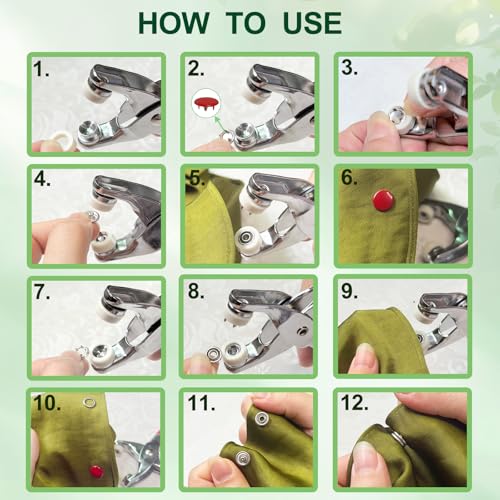 HOW TO USE

1.

2.

3.

4.

5.

6.

7.

8.

9.

10.

11.

12.