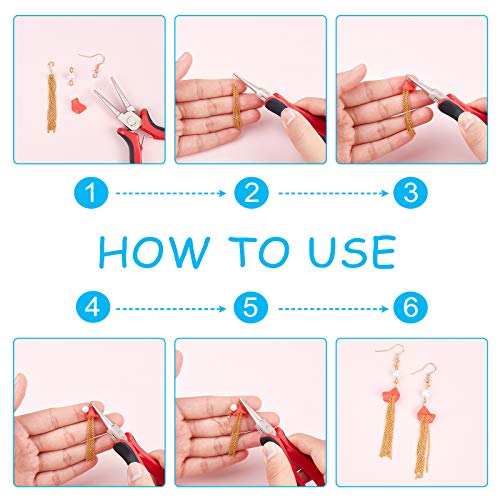 1 2 3

HOW TO USE

4 5 6