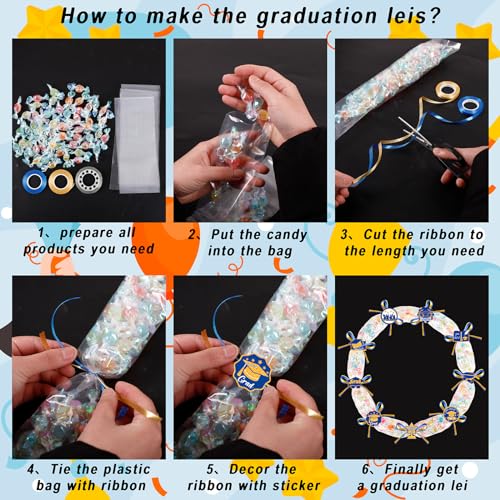 How to make the graduation leis?

1、prepare all products you need

2、Put the candy into the bag

3、Cut the ribbon to the length you need

Grad

4、Tie the plastic bag with ribbon

5、Decor the ribbon with sticker

6、Finally get a graduation lei