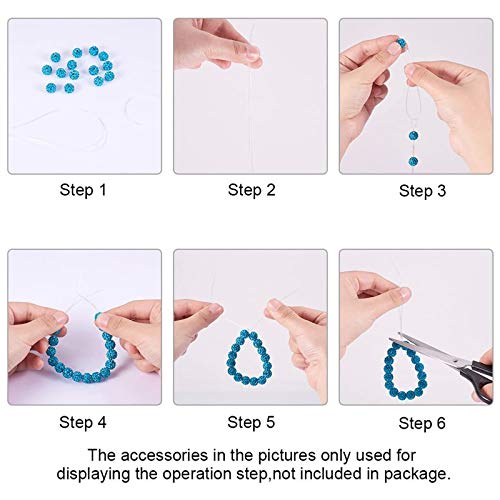 Step 1

Step 2

Step 3

Step 4

Step 5

Step 6

The accessories in the pictures only used for displaying the operation step,not included in package.