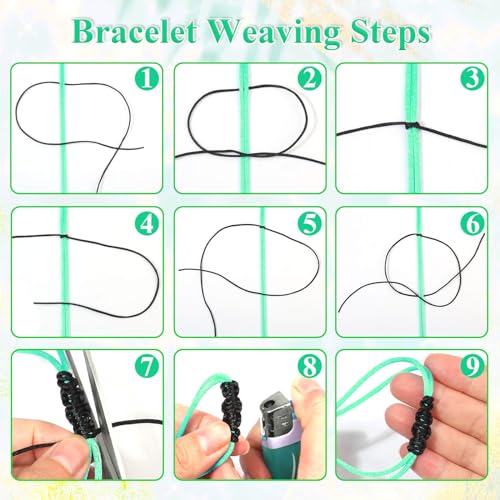 Bracelet Weaving Steps

1

2

3

4

5

6

7

8

9