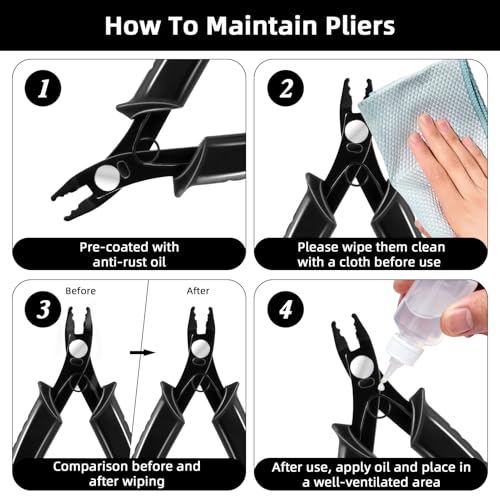 How To Maintain Pliers

1

Pre-coated with anti-rust oil

2

Please wipe them clean with a cloth before use

3

Before

After

Comparison before and after wiping

4

After use, apply oil and place in a well-ventilated area