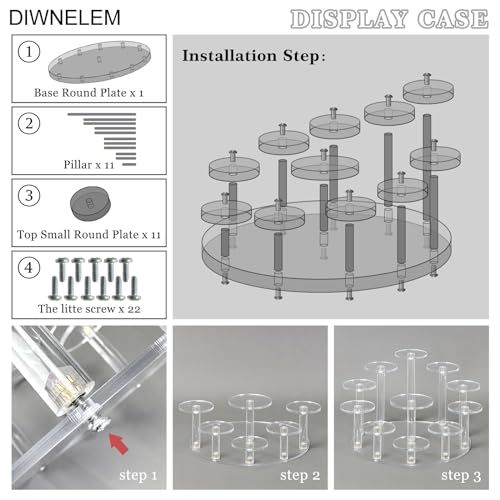 DIWNELEM

DISPLAY CASE

1
Base Round Plate x 1

2
Pillar x 11

3
Top Small Round Plate x 11

4
The litte screw x 22

Installation Step:

step 1

step 2

step 3