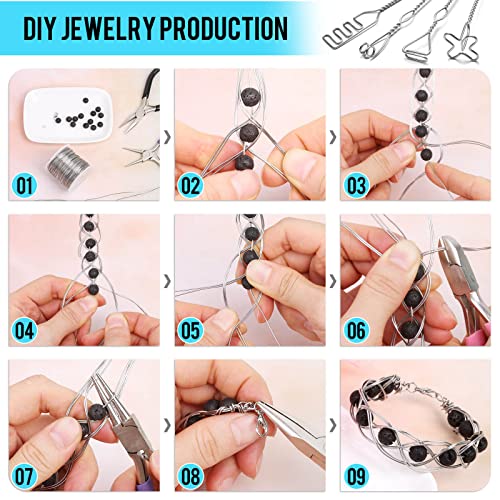 DIY JEWELRY PRODUCTION

01

02

03

04

05

06

07

08

09