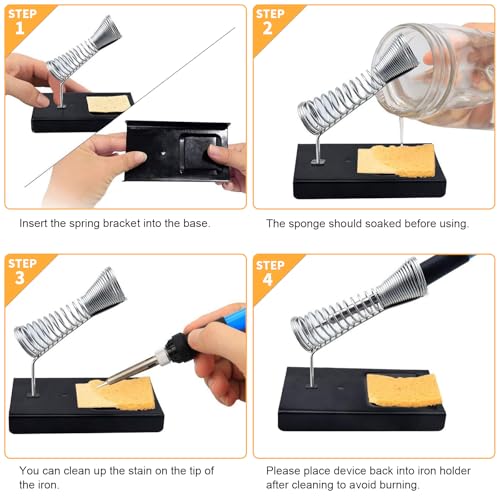 STEP 1

Insert the spring bracket into the base.

STEP 2

The sponge should soaked before using.

STEP 3

You can clean up the stain on the tip of the iron.

STEP 4

Please place device back into iron holder after cleaning to avoid burning.