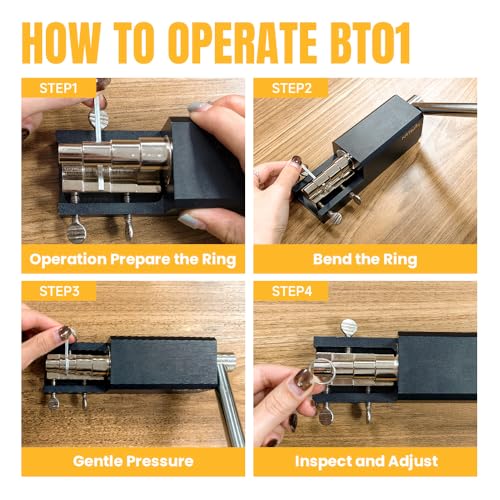 HOW TO OPERATE BT01

STEP1

Operation Prepare the Ring

STEP2

Bend the Ring

STEP3

Gentle Pressure

STEP4

Inspect and Adjust